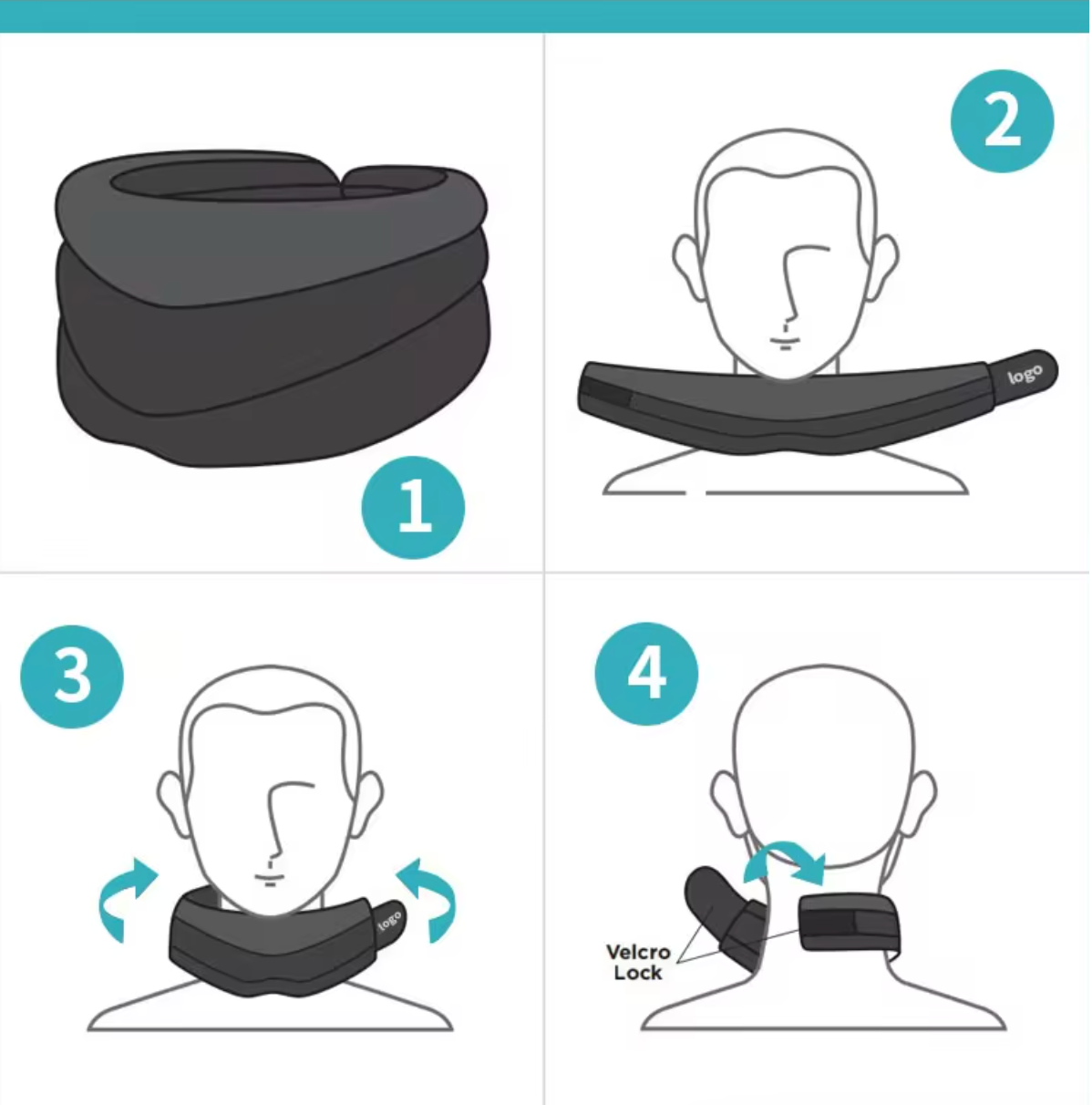 1

2

logo

3

logo

4

Velcro
Lock